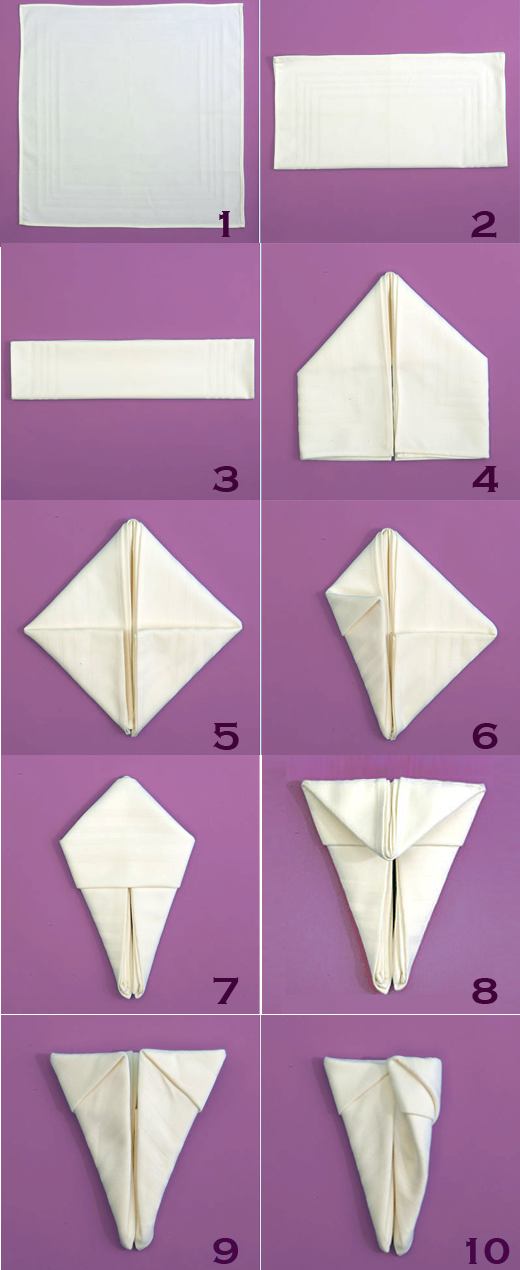 1
2
3
4
5
6
7
8
9
10