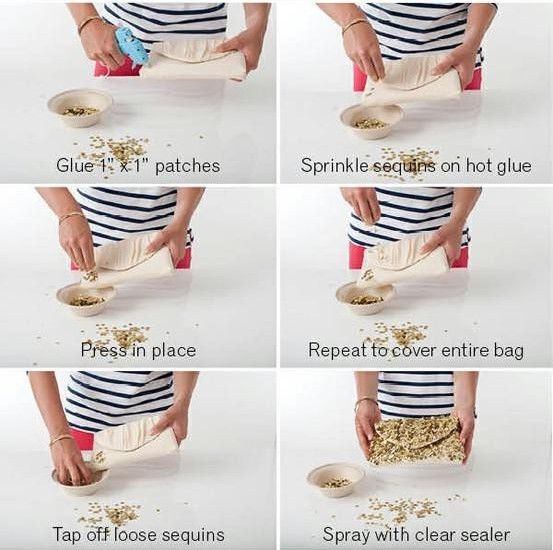 Glue 1" x 1" patches

Sprinkle sequins on hot glue

Press in place

Repeat to cover entire bag

Tap off loose sequins

Spray with clear sealer